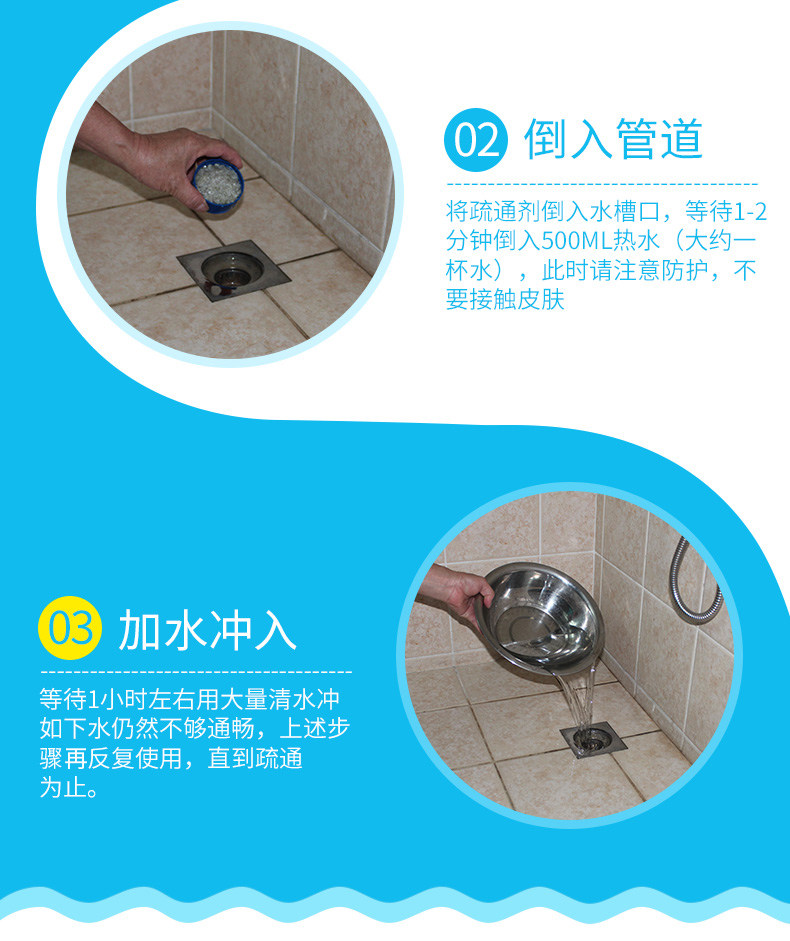 02 倒入管道

将疏通剂倒入水槽口，等待1-2分钟倒入500ML热水（大约一杯水），此时请注意防护，不要接触皮肤

03 加水冲入

等待1小时左右用大量清水冲如下水仍然不够通畅，上述步骤再反复使用，直到疏通为止。